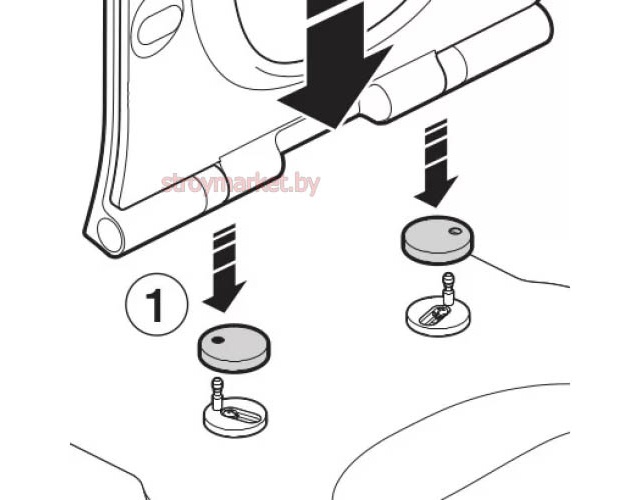 stroymarket.by

1