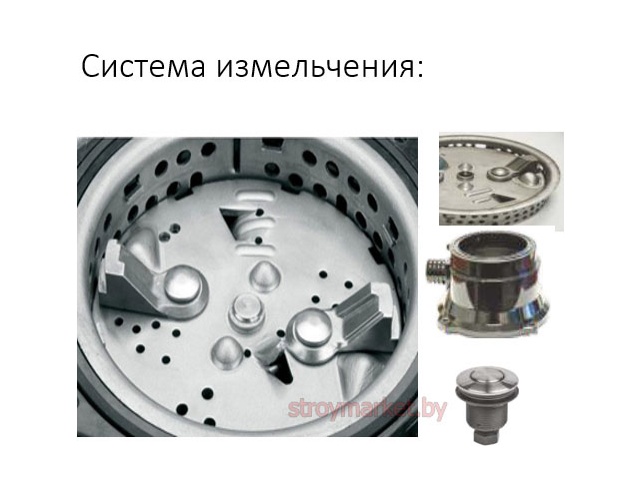 Система измельчения:

stroymarket.by